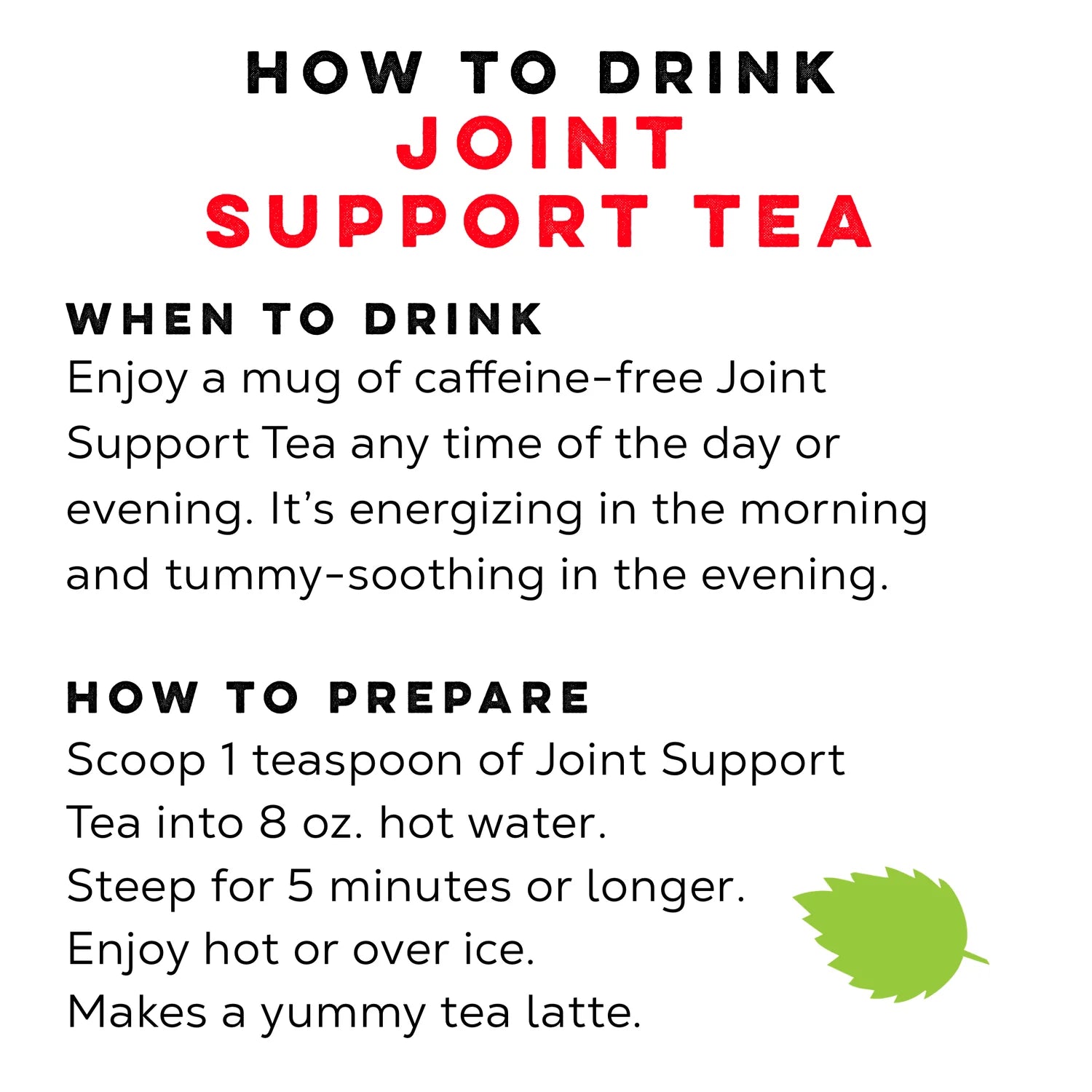 HOW TO DRINK
JOINT
SUPPORT TEA

WHEN TO DRINK
Enjoy a mug of caffeine-free Joint Support Tea any time of the day or evening. It's energizing in the morning and tummy-soothing in the evening.

HOW TO PREPARE
Scoop 1 teaspoon of Joint Support Tea into 8 oz. hot water.
Steep for 5 minutes or longer.
Enjoy hot or over ice.
Makes a yummy tea latte.