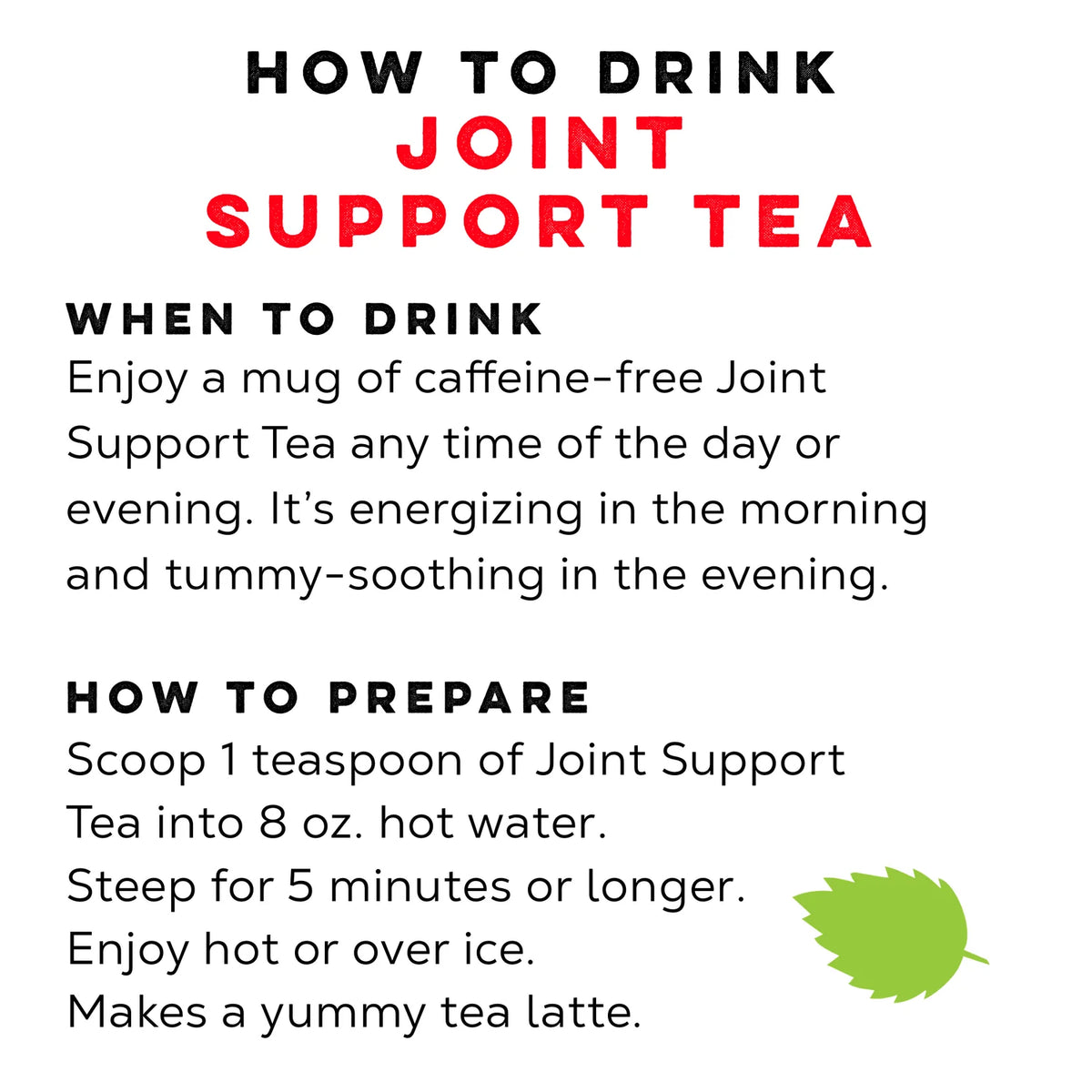 HOW TO DRINK
JOINT
SUPPORT TEA

WHEN TO DRINK
Enjoy a mug of caffeine-free Joint Support Tea any time of the day or evening. It's energizing in the morning and tummy-soothing in the evening.

HOW TO PREPARE
Scoop 1 teaspoon of Joint Support Tea into 8 oz. hot water.
Steep for 5 minutes or longer.
Enjoy hot or over ice.
Makes a yummy tea latte.